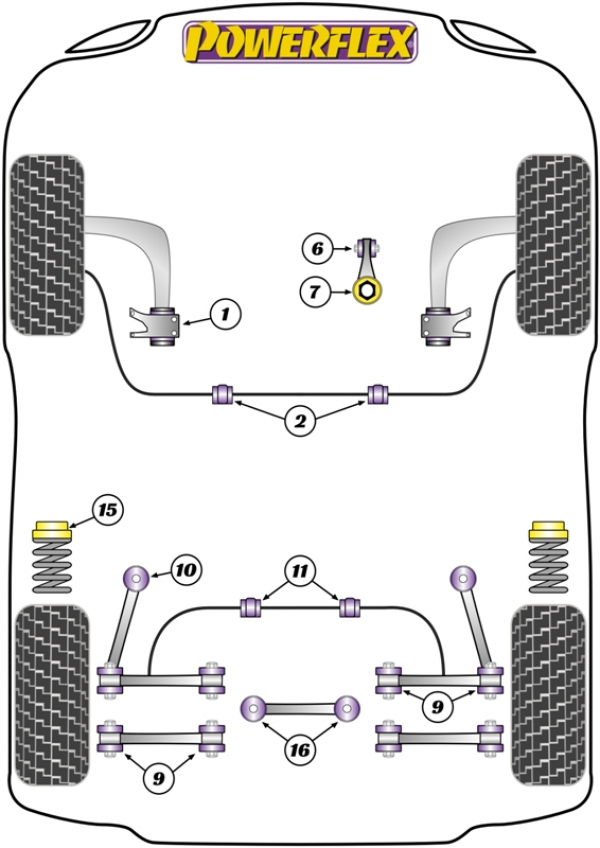 POWERFLEX

6
7
1
2
15
10
11
9
16
9