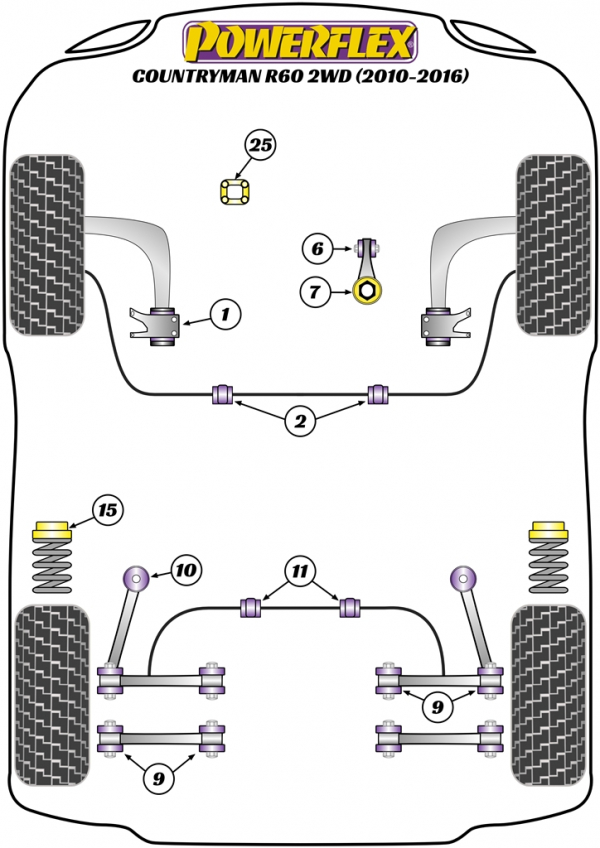 POWERFLEX
COUNTRYMAN R60 2WD (2010-2016)

25

6

7

1

2

15

10

11

9

9